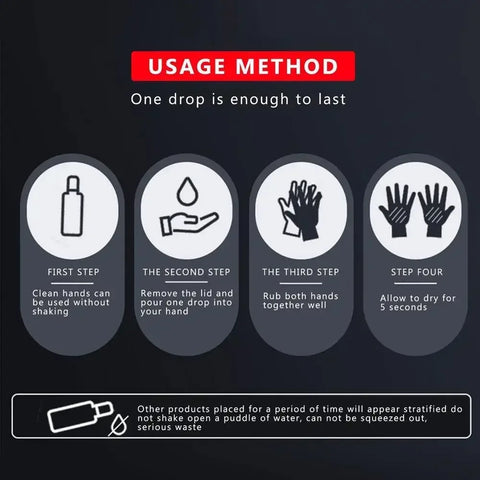 USAGE METHOD

One drop is enough to last

FIRST STEP

Clean hands can be used without shaking

THE SECOND STEP

Remove the lid and pour one drop into your hand

THE THIRD STEP

Rub both hands together well

STEP FOUR

Allow to dry for 5 seconds

Other products placed for a period of time will appear stratified do not shake open a puddle of water, can not be squeezed out, serious waste