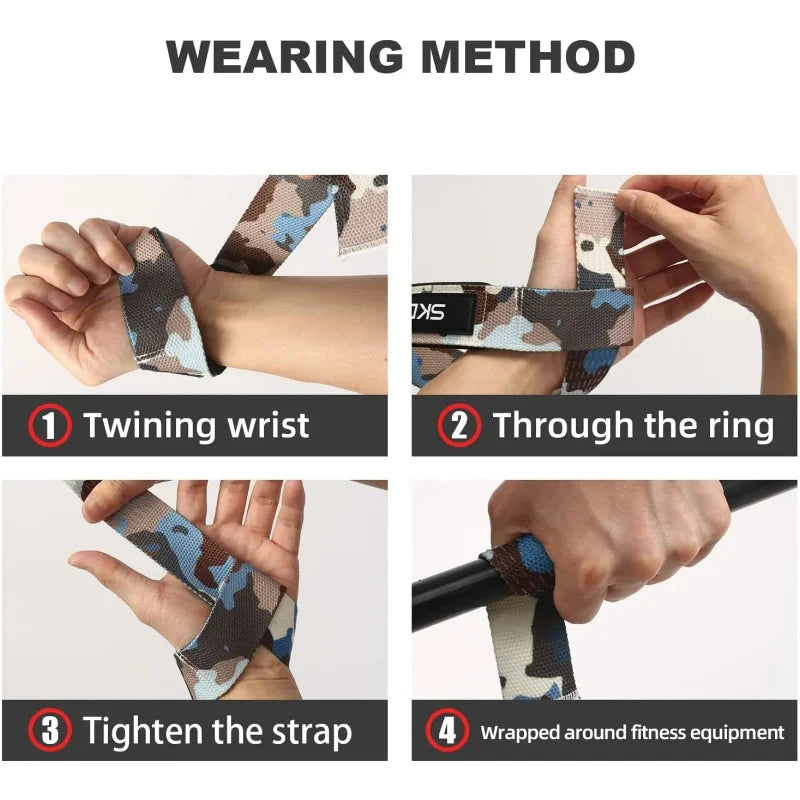 WEARING METHOD

SKD

1 Twining wrist

2 Through the ring

3 Tighten the strap

4 Wrapped around fitness equipment