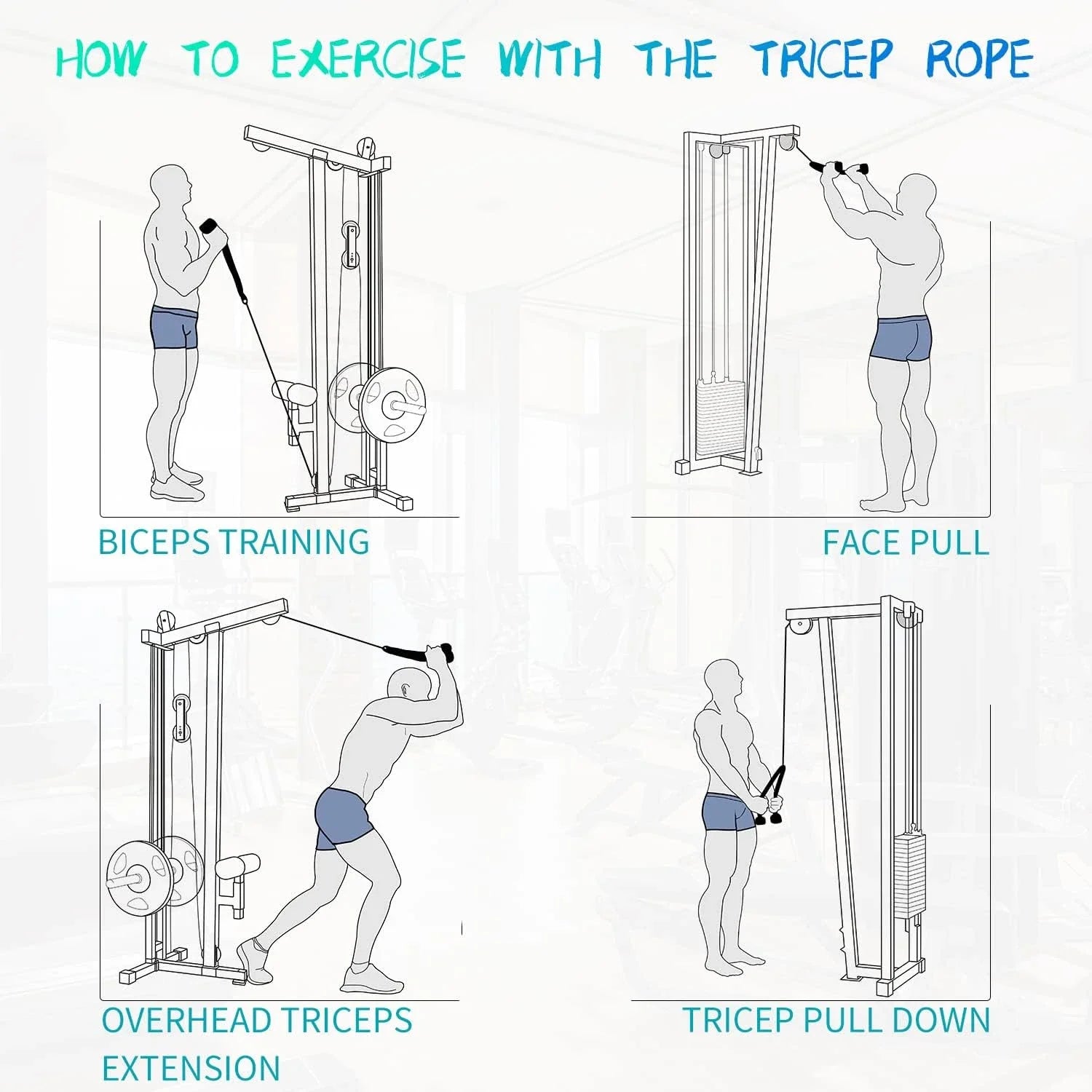 HOW TO EXERCISE WITH THE TRICEP ROPE

BICEPS TRAINING

FACE PULL

OVERHEAD TRICEPS EXTENSION

TRICEP PULL DOWN