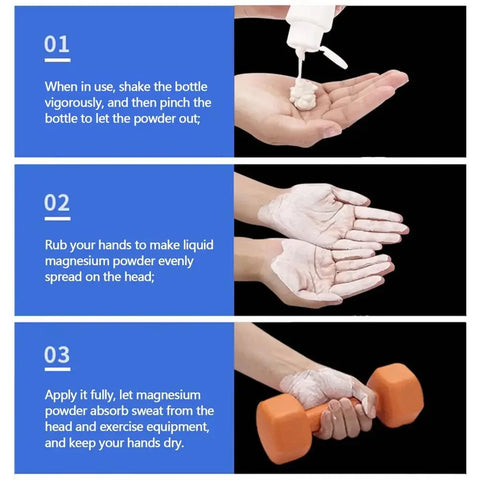 01

When in use, shake the bottle vigorously, and then pinch the bottle to let the powder out;

02

Rub your hands to make liquid magnesium powder evenly spread on the head;

03

Apply it fully, let magnesium powder absorb sweat from the head and exercise equipment, and keep your hands dry.