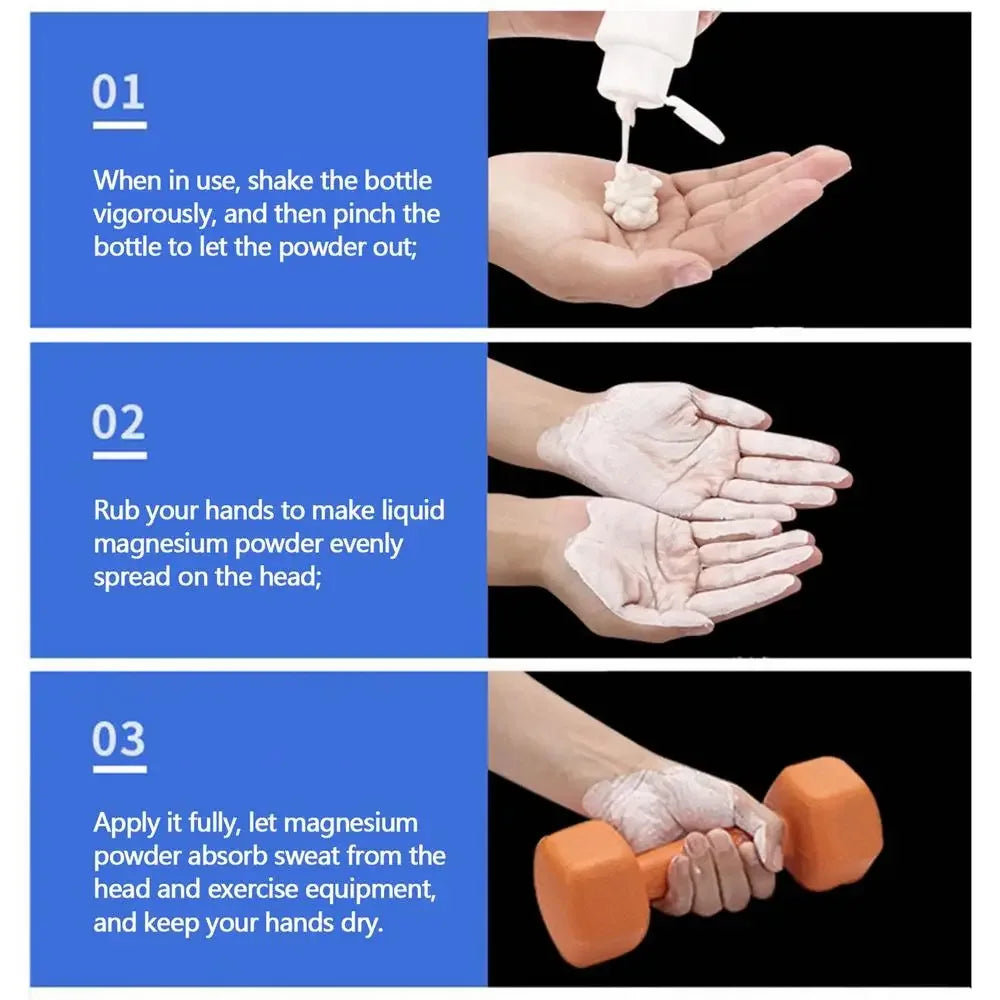 01

When in use, shake the bottle vigorously, and then pinch the bottle to let the powder out;

02

Rub your hands to make liquid magnesium powder evenly spread on the head;

03

Apply it fully, let magnesium powder absorb sweat from the head and exercise equipment, and keep your hands dry.