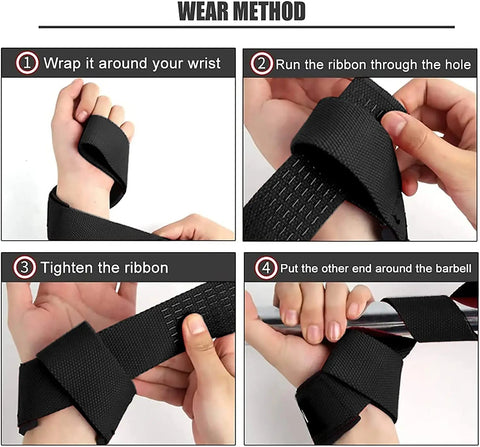 WEAR METHOD

1 Wrap it around your wrist

2 Run the ribbon through the hole

3 Tighten the ribbon

4 Put the other end around the barbell