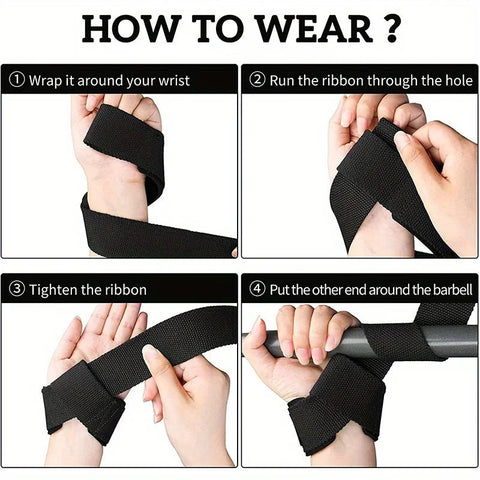 HOW TO WEAR ?

① Wrap it around your wrist

② Run the ribbon through the hole

③ Tighten the ribbon

④ Put the other end around the barbell