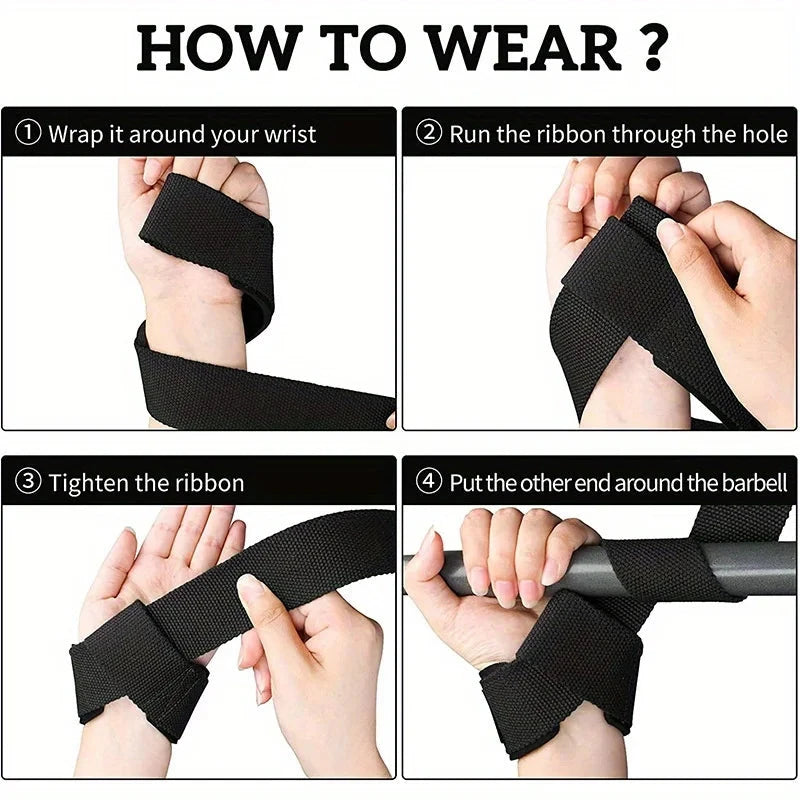 HOW TO WEAR ?

① Wrap it around your wrist

② Run the ribbon through the hole

③ Tighten the ribbon

④ Put the other end around the barbell