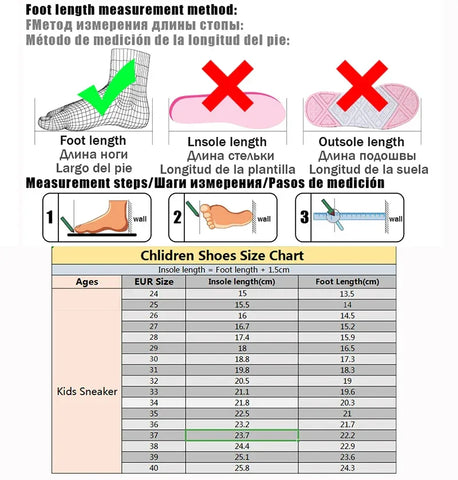 Foot length measurement method:
FМетод измерения длины стопы:
Método de medición de la longitud del pie:

Foot length
Длина ноги
Largo del pie

Lnsole length
Длина стельки
Longitud de la plantilla

Outsole length
Длина подошвы
Longitud de la suela

Measurement steps/Шаги измерения/Pasos de medición

1 wall
2 wall
3 wall

Chlidren Shoes Size Chart

Insole length = Foot length + 1.5cm

| Ages | EUR Size | Insole length(cm) | Foot Length(cm) |
|---|---|---|---|
| Kids Sneaker | 24 | 15 | 13.5 |
| | 25 | 15.5 | 14 |
| | 26 | 16 | 14.5 |
| | 27 | 16.7 | 15.2 |
| | 28 | 17.4 | 15.9 |
| | 29 | 18 | 16.5 |
| | 30 | 18.8 | 17.3 |
| | 31 | 19.8 | 18.3 |
| | 32 | 20.5 | 19 |
| | 33 | 21.1 | 19.6 |
| | 34 | 21.8 | 20.3 |
| | 35 | 22.5 | 21 |
| | 36 | 23.2 | 21.7 |
| | 37 | 23.7 | 22.2 |
| | 38 | 24.4 | 22.9 |
| | 39 | 25.1 | 23.6 |
| | 40 | 25.8 | 24.3 |