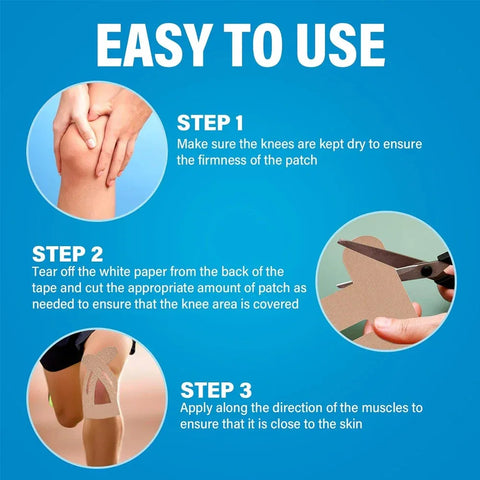 EASY TO USE

STEP 1
Make sure the knees are kept dry to ensure the firmness of the patch

STEP 2
Tear off the white paper from the back of the tape and cut the appropriate amount of patch as needed to ensure that the knee area is covered

STEP 3
Apply along the direction of the muscles to ensure that it is close to the skin