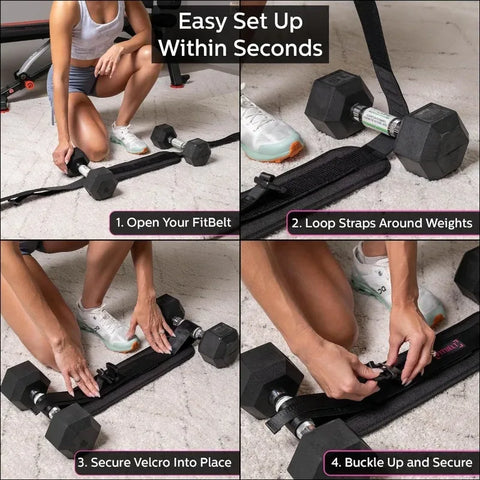 Easy Set Up
Within Seconds

1. Open Your FitBelt

2. Loop Straps Around Weights

3. Secure Velcro Into Place

4. Buckle Up and Secure