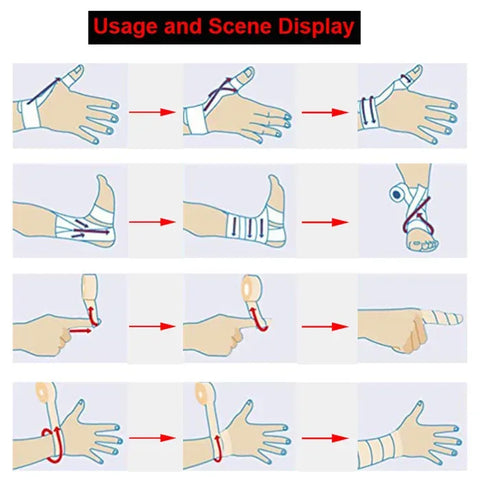 Usage and Scene Display